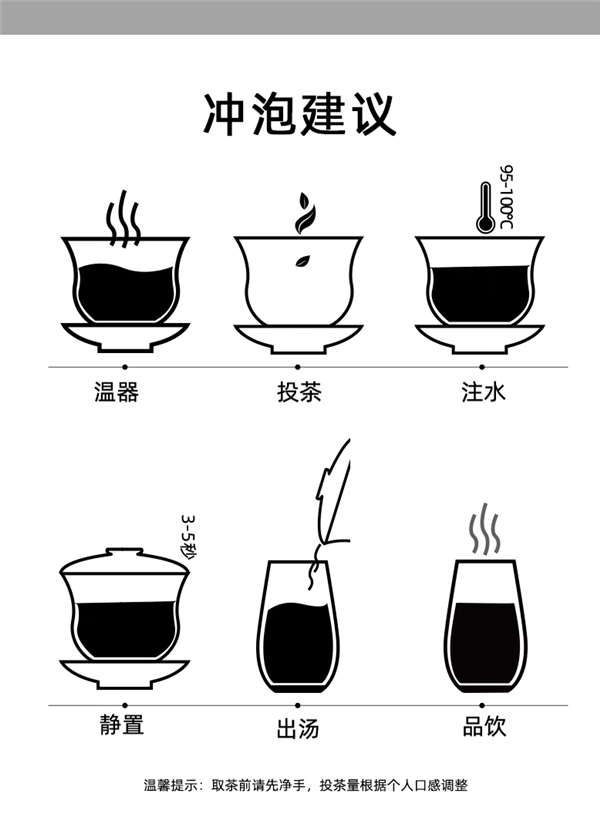 冲泡建议

95-100°C

温器

投茶

注水

3-5秒

静置

出汤

品饮

温馨提示：取茶前请先净手，投茶量根据个人口感调整