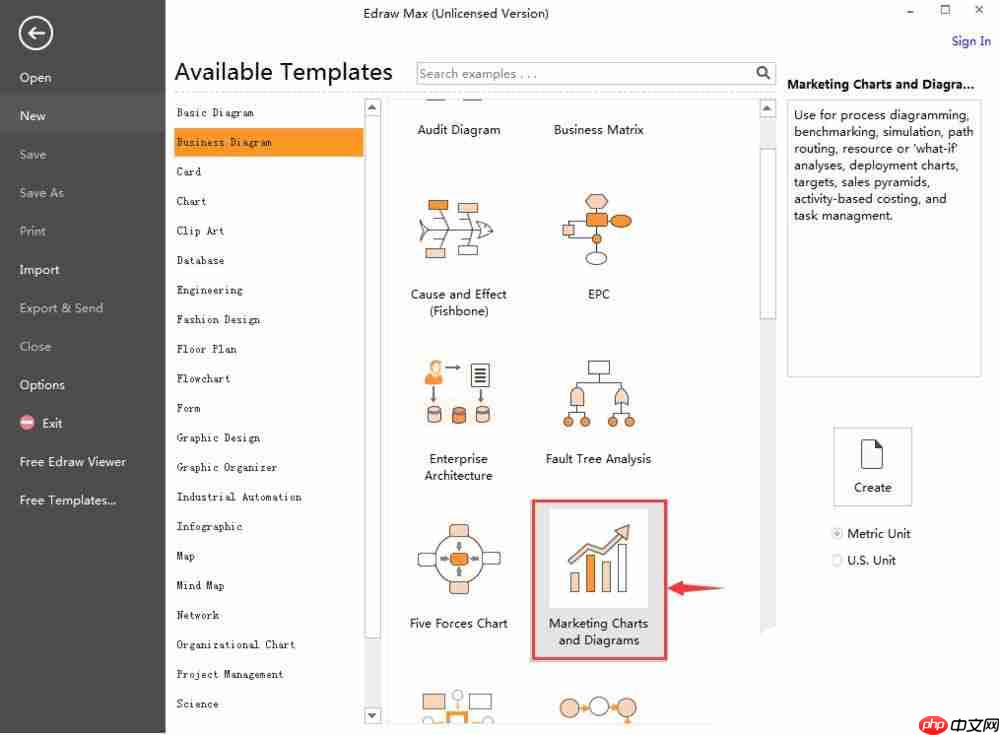 Edraw Max (Unlicensed Version)

Sign In

Open
New
Save
Save As
Print
Import
Export & Send
Close
Options
Exit
Free Edraw Viewer
Free Templates...

Available Templates

Search examples . . .

Basic Diagram
Business Diagram
Card
Chart
Clip Art
Database
Engineering
Fashion Design
Floor Plan
Flowchart
Form
Graphic Design
Graphic Organizer
Industrial Automation
Infographic
Map
Mind Map
Network
Organizational Chart
Project Management
Science

Audit Diagram
Business Matrix
Cause and Effect (Fishbone)
EPC
Enterprise Architecture
Fault Tree Analysis
Five Forces Chart
Marketing Charts and Diagrams

Marketing Charts and Diagra...

Use for process diagramming, benchmarking, simulation, path routing, resource or 'what-if' analyses, deployment charts, targets, sales pyramids, activity-based costing, and task managment.

Create

Metric Unit
U.S. Unit

php 中文网