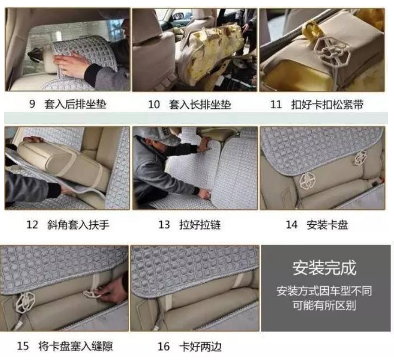 9 套入后排坐垫

10 套入长排坐垫

11 扣好卡扣松紧带

12 斜角套入扶手

13 拉好拉链

14 安装卡盘

15 将卡盘塞入缝隙

16 卡好两边

安装完成

安装方式因车型不同 可能有所区别