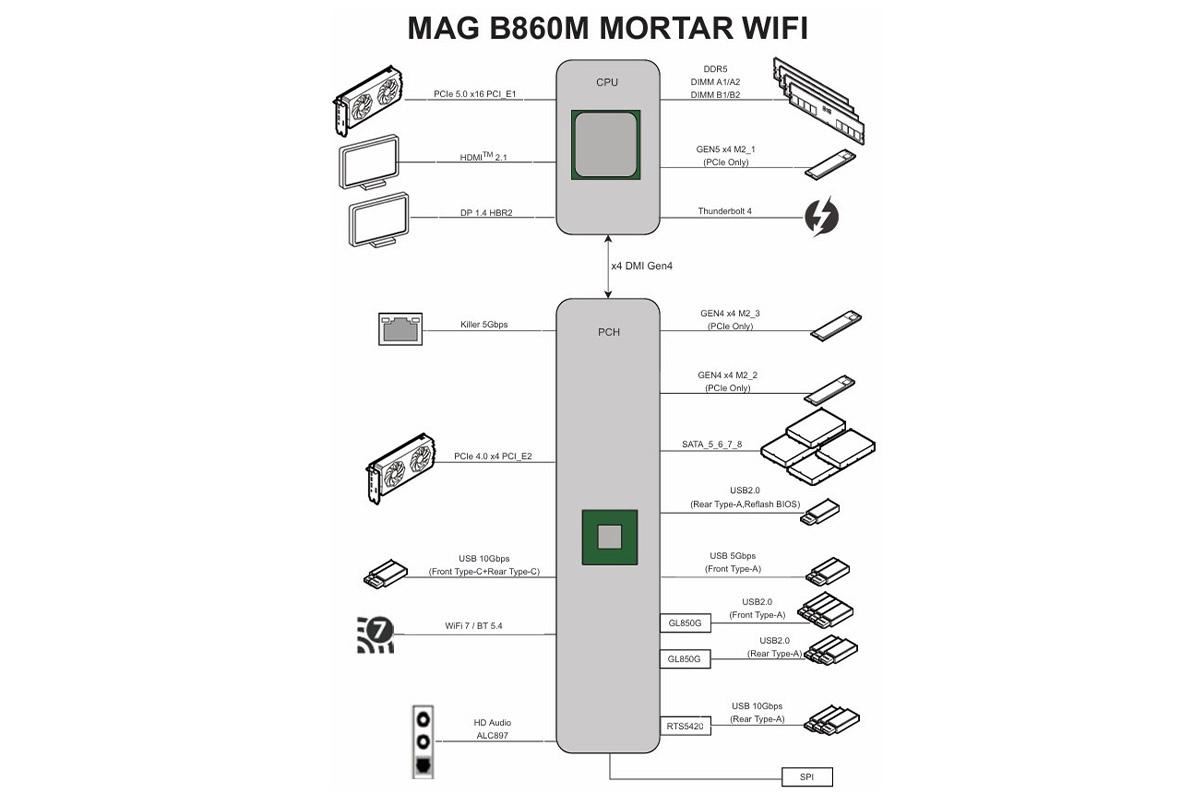 MAG B860M MORTAR WIFI

CPU

PCIe 5.0 x16 PCI_E1

HDMI$^{TM}$ 2.1

DP 1.4 HBR2

DDR5
DIMM A1/A2
DIMM B1/B2

GEN5 x4 M2_1
(PCIe Only)

Thunderbolt 4

x4 DMI Gen4

PCH

Killer 5Gbps

PCIe 4.0 x4 PCI_E2

USB 10Gbps
(Front Type-C+Rear Type-C)

WiFi 7 / BT 5.4

HD Audio
ALC897

GEN4 x4 M2_3
(PCIe Only)

GEN4 x4 M2_2
(PCIe Only)

SATA_5_6_7_8

USB2.0
(Rear Type-A,Reflash BIOS)

USB 5Gbps
(Front Type-A)

GL850G

USB2.0
(Front Type-A)

GL850G

USB2.0
(Rear Type-A)

RTS5420

USB 10Gbps
(Rear Type-A)

SPI