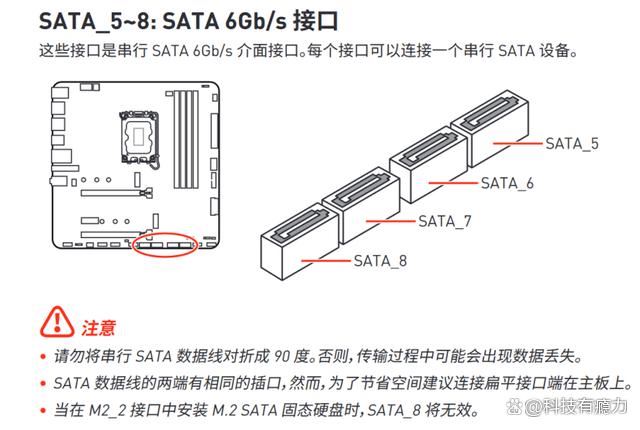 SATA_5~8: SATA 6Gb/s 接口

这些接口是串行 SATA 6Gb/s 介面接口。每个接口可以连接一个串行 SATA 设备。

SATA_5
SATA_6
SATA_7
SATA_8

注意

• 请勿将串行 SATA 数据线对折成 90 度。否则，传输过程中可能会出现数据丢失。
• SATA 数据线的两端有相同的插口，然而，为了节省空间建议连接扁平接口端在主板上。
• 当在 M2_2 接口中安装 M.2 SATA 固态硬盘时，SATA_8 将无效。

@科技有瘾力